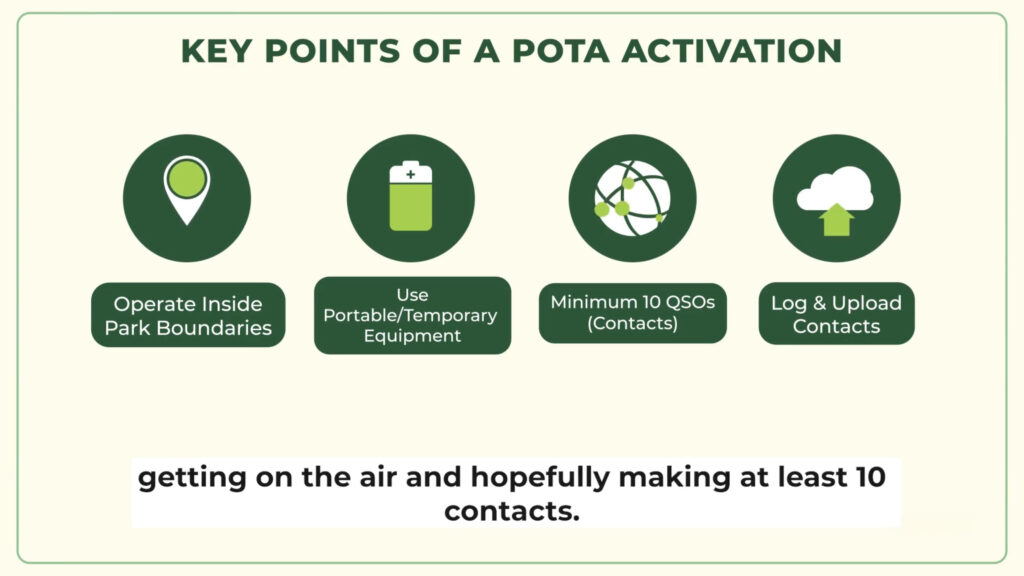 KEY POINTS OF A POTA ACTIVATION

Operate Inside Park Boundaries

Use Portable/Temporary Equipment

Minimum 10 QSOs (Contacts)

Log & Upload Contacts

getting on the air and hopefully making at least 10 contacts.